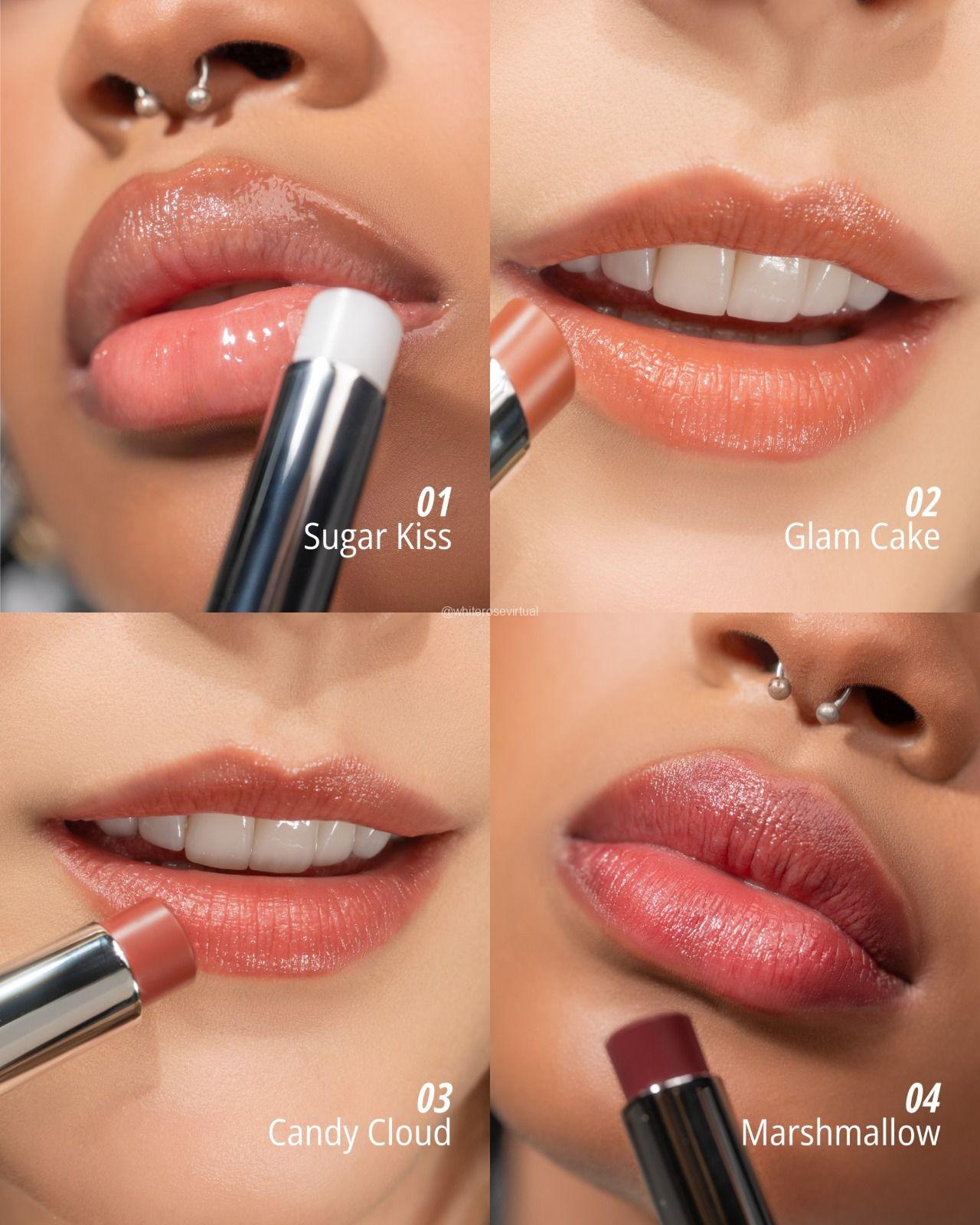 01
Sugar Kiss

02
Glam Cake

@whiterosevirtual

03
Candy Cloud

04
Marshmallow